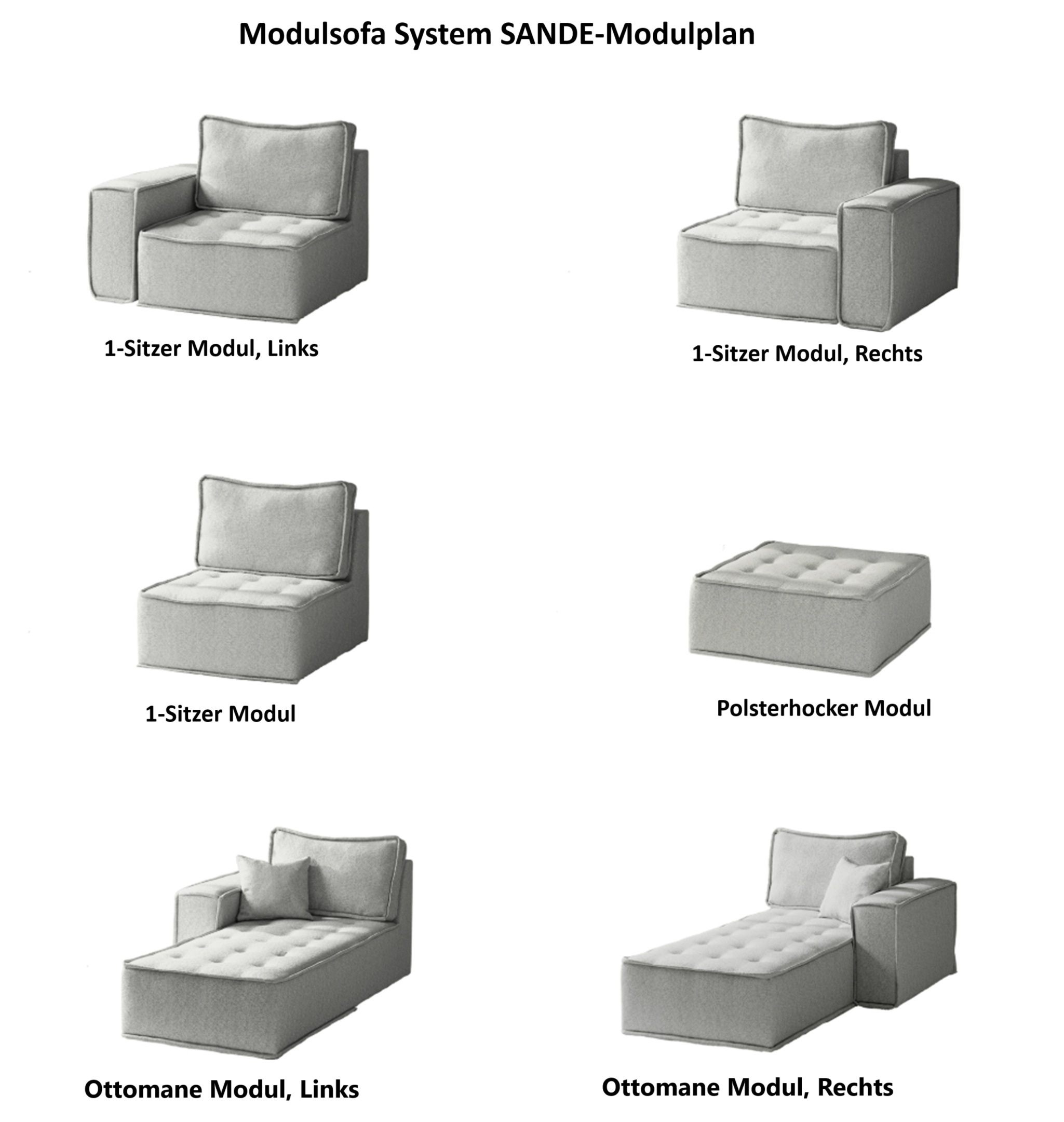 Modulsofa System SANDE-Modulplan

1-Sitzer Modul, Links

1-Sitzer Modul, Rechts

1-Sitzer Modul

Polsterhocker Modul

Ottomane Modul, Links

Ottomane Modul, Rechts