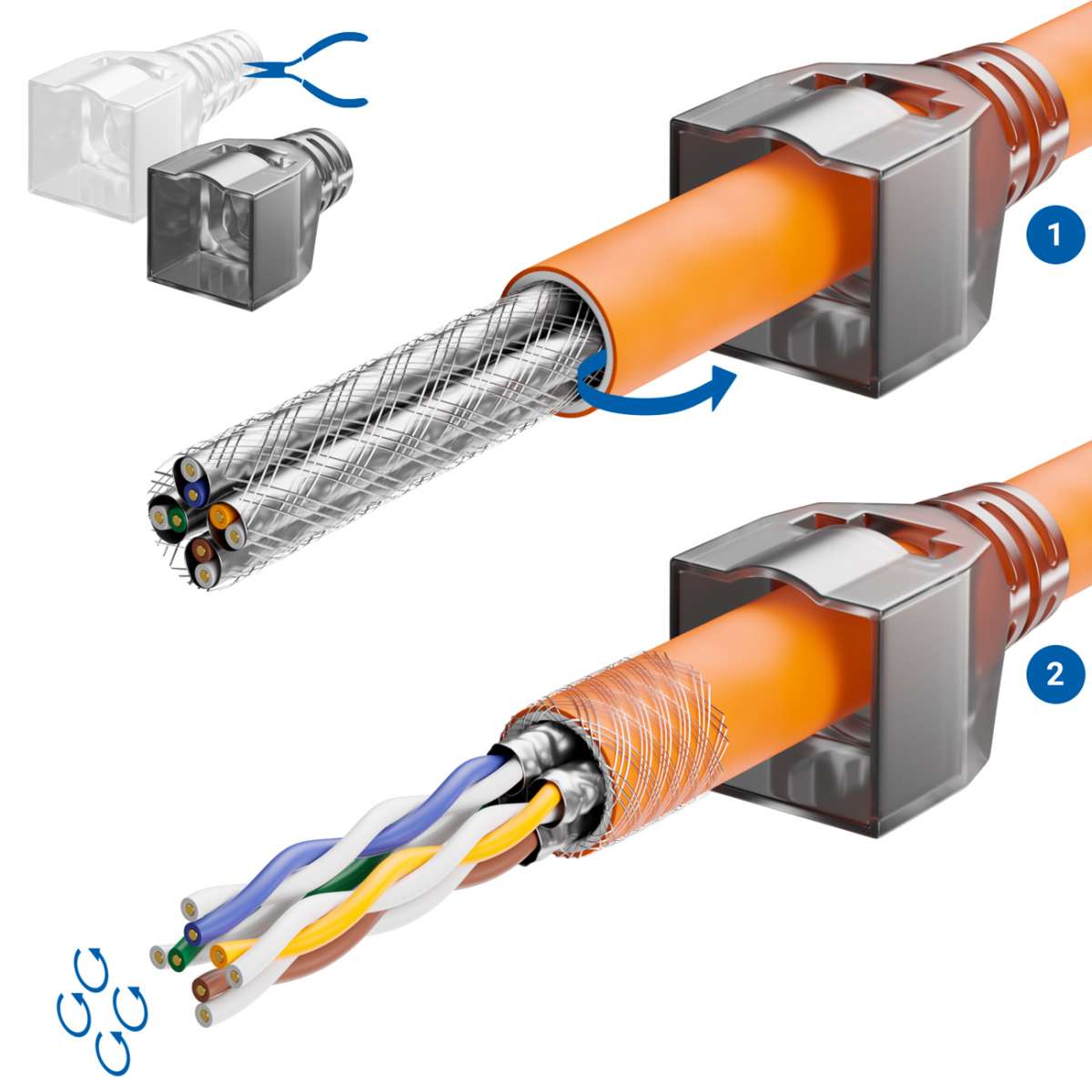 1

2