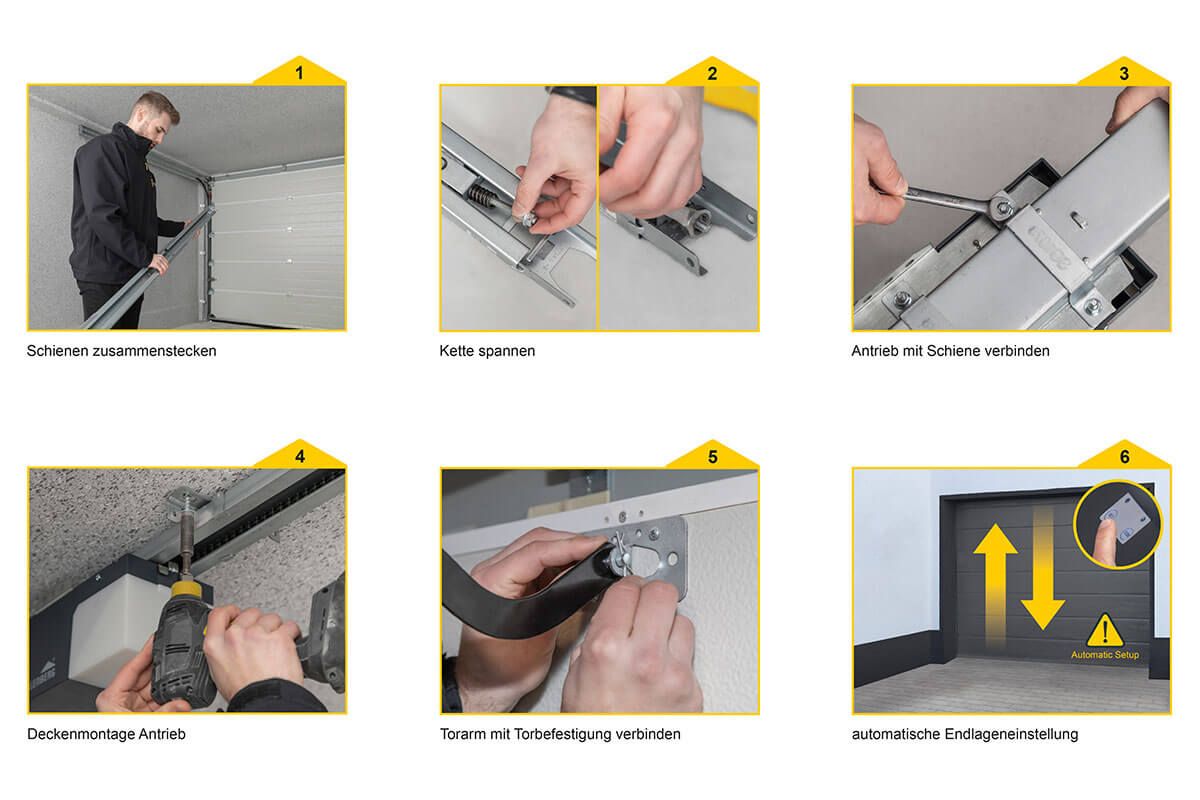 1

Schienen zusammenstecken

2

Kette spannen

3

Antrieb mit Schiene verbinden

4

Deckenmontage Antrieb

5

Torarm mit Torbefestigung verbinden

6

Automatic Setup

automatische Endlageneinstellung